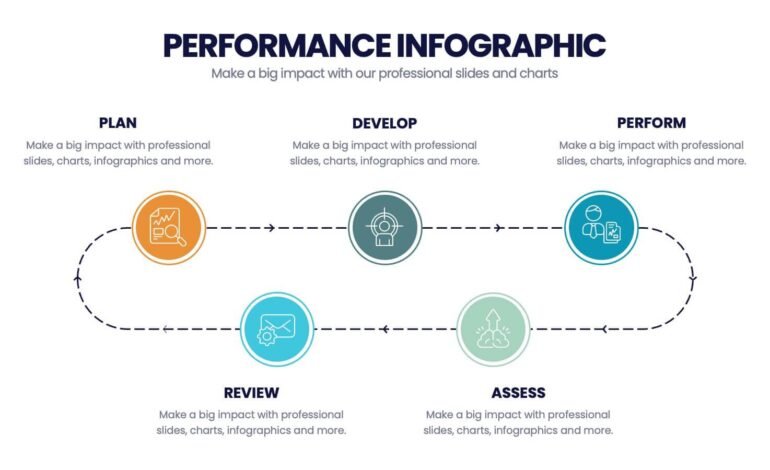 PERFORMANCE INFOGRAPHIC
Make a big impact with our professional slides and charts

PLAN
Make a big impact with professional slides, charts, infographics and more.

DEVELOP
Make a big impact with professional slides, charts, infographics and more.

PERFORM
Make a big impact with professional slides, charts, infographics and more.

REVIEW
Make a big impact with professional slides, charts, infographics and more.

ASSESS
Make a big impact with professional slides, charts, infographics and more.