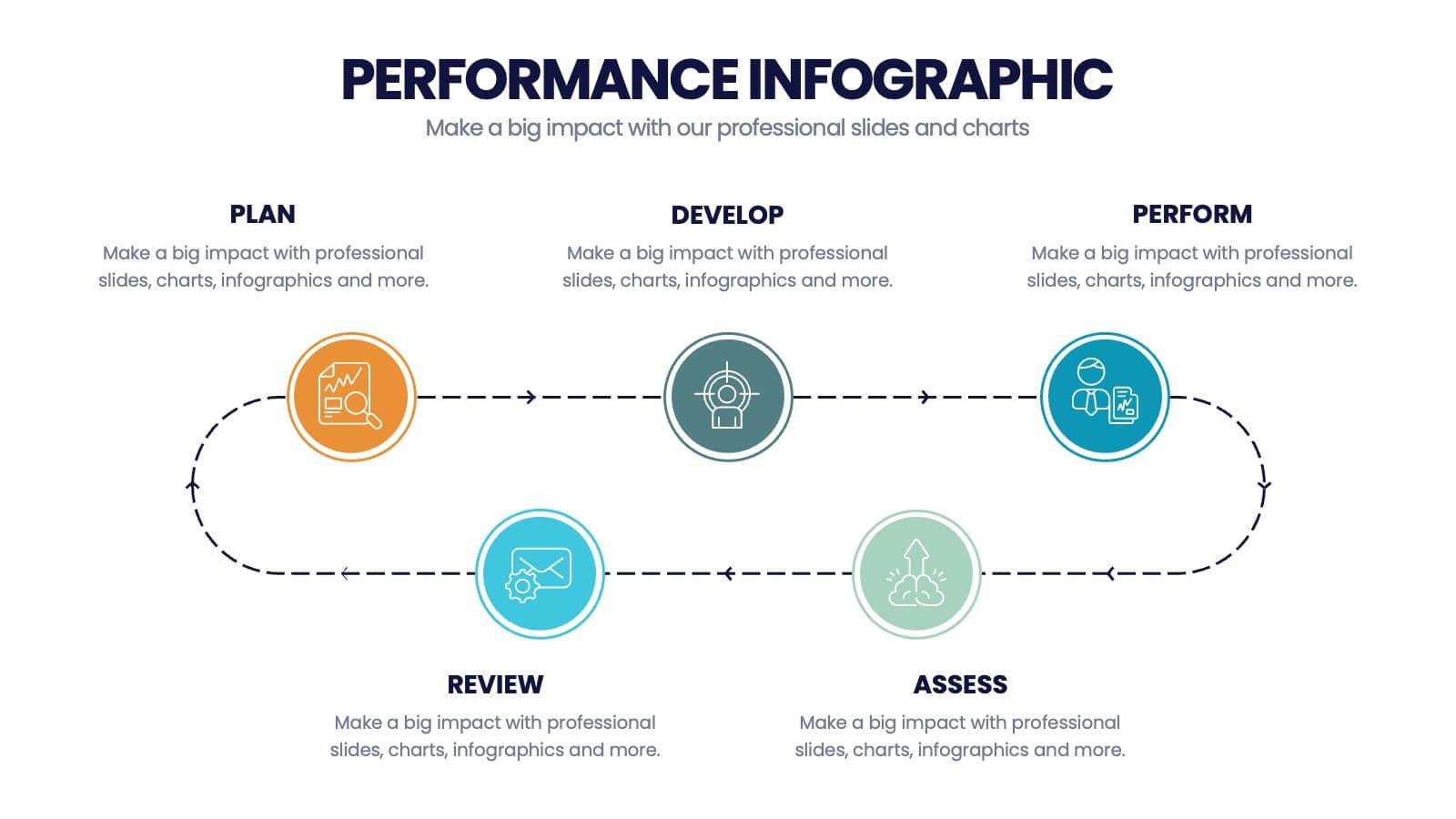 PERFORMANCE INFOGRAPHIC

Make a big impact with our professional slides and charts

PLAN

Make a big impact with professional slides, charts, infographics and more.

DEVELOP

Make a big impact with professional slides, charts, infographics and more.

PERFORM

Make a big impact with professional slides, charts, infographics and more.

REVIEW

Make a big impact with professional slides, charts, infographics and more.

ASSESS

Make a big impact with professional slides, charts, infographics and more.